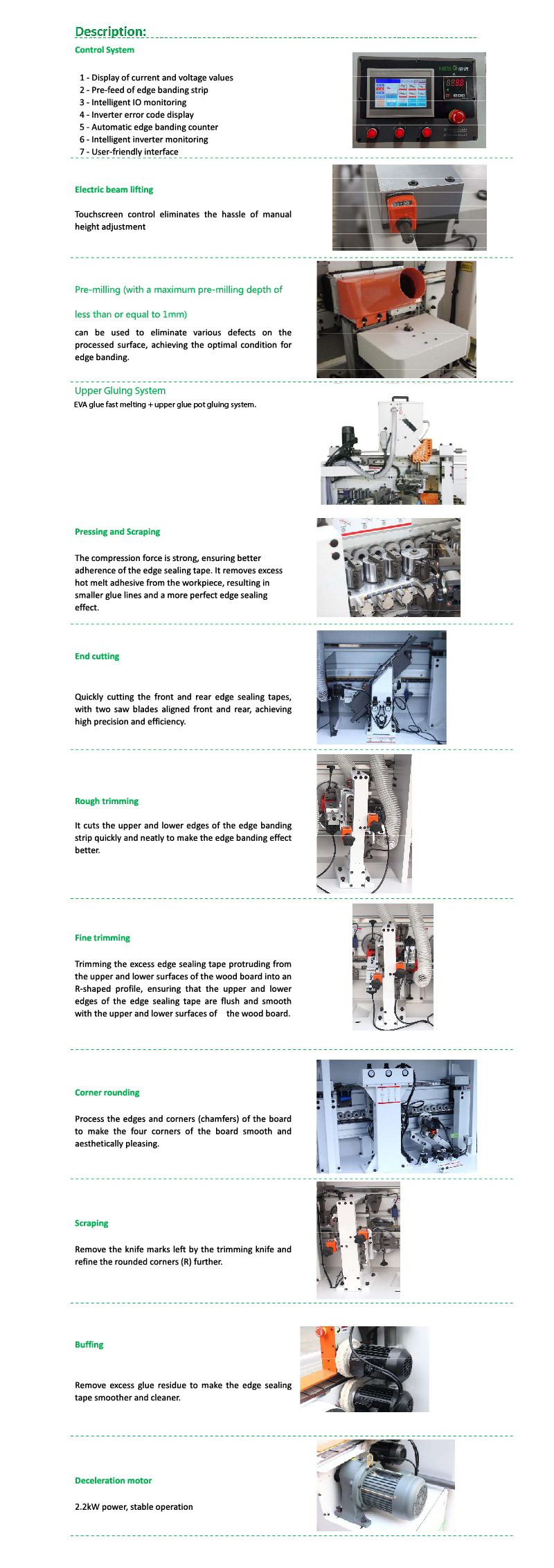 Description:

Control System

1 - Display of current and voltage values
2 - Pre-feed of edge banding strip
3 - Intelligent IO monitoring
4 - Inverter error code display
5 - Automatic edge banding counter
6 - Intelligent inverter monitoring
7 - User-friendly interface

Electric beam lifting

Touchscreen control eliminates the hassle of manual height adjustment

Pre-milling (with a maximum pre-milling depth of

less than or equal to 1mm)

can be used to eliminate various defects on the processed surface, achieving the optimal condition for edge banding.

Upper Gluing System

EVA glue fast melting + upper glue pot gluing system.

Pressing and Scraping

The compression force is strong, ensuring better adherence of the edge sealing tape. It removes excess hot melt adhesive from the workpiece, resulting in smaller glue lines and a more perfect edge sealing effect.

End cutting

Quickly cutting the front and rear edge sealing tapes, with two saw blades aligned front and rear, achieving high precision and efficiency.

Rough trimming

It cuts the upper and lower edges of the edge banding strip quickly and neatly to make the edge banding effect better.

Fine trimming

Trimming the excess edge sealing tape protruding from the upper and lower surfaces of the wood board into an R-shaped profile, ensuring that the upper and lower edges of the edge sealing tape are flush and smooth with the upper and lower surfaces of the wood board.

Corner rounding

Process the edges and corners (chamfers) of the board to make the four corners of the board smooth and aesthetically pleasing.

Scraping

Remove the knife marks left by the trimming knife and refine the rounded corners (R) further.

Buffing

Remove excess glue residue to make the edge sealing tape smoother and cleaner.

Deceleration motor

2.2kW power, stable operation