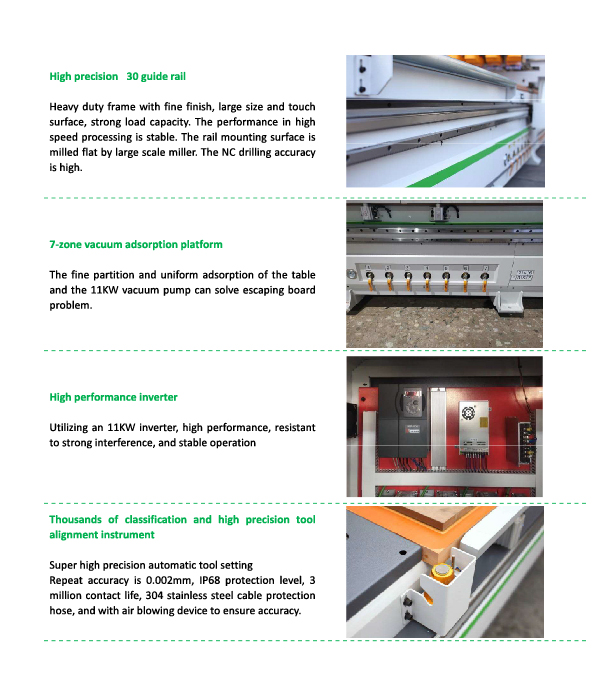 High precision 30 guide rail

Heavy duty frame with fine finish, large size and touch surface, strong load capacity. The performance in high speed processing is stable. The rail mounting surface is milled flat by large scale miller. The NC drilling accuracy is high.

7-zone vacuum adsorption platform

The fine partition and uniform adsorption of the table and the 11KW vacuum pump can solve escaping board problem.

High performance inverter

Utilizing an 11KW inverter, high performance, resistant to strong interference, and stable operation

Thousands of classification and high precision tool alignment instrument

Super high precision automatic tool setting
Repeat accuracy is 0.002mm, IP68 protection level, 3 million contact life, 304 stainless steel cable protection hose, and with air blowing device to ensure accuracy.