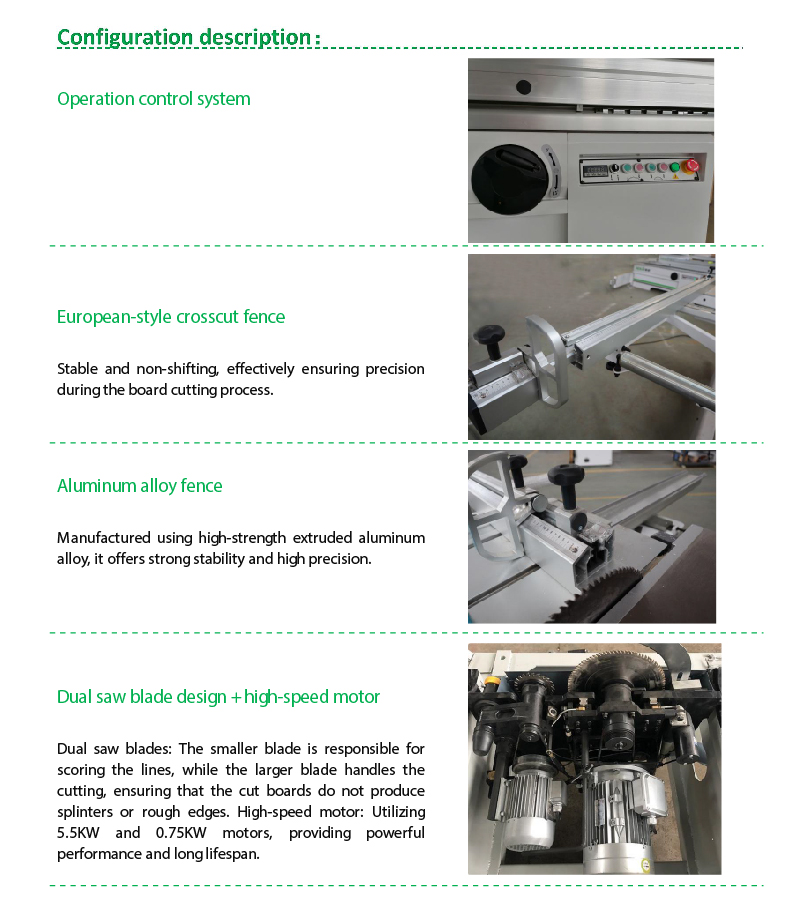 Configuration description :

Operation control system

European-style crosscut fence

Stable and non-shifting, effectively ensuring precision during the board cutting process.

Aluminum alloy fence

Manufactured using high-strength extruded aluminum alloy, it offers strong stability and high precision.

Dual saw blade design + high-speed motor

Dual saw blades: The smaller blade is responsible for scoring the lines, while the larger blade handles the cutting, ensuring that the cut boards do not produce splinters or rough edges. High-speed motor: Utilizing 5.5KW and 0.75KW motors, providing powerful performance and long lifespan.